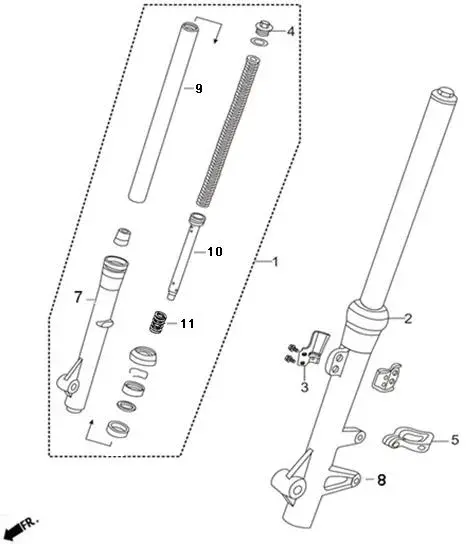 4
9
10
1
7
11
2
3
5
8
FR.