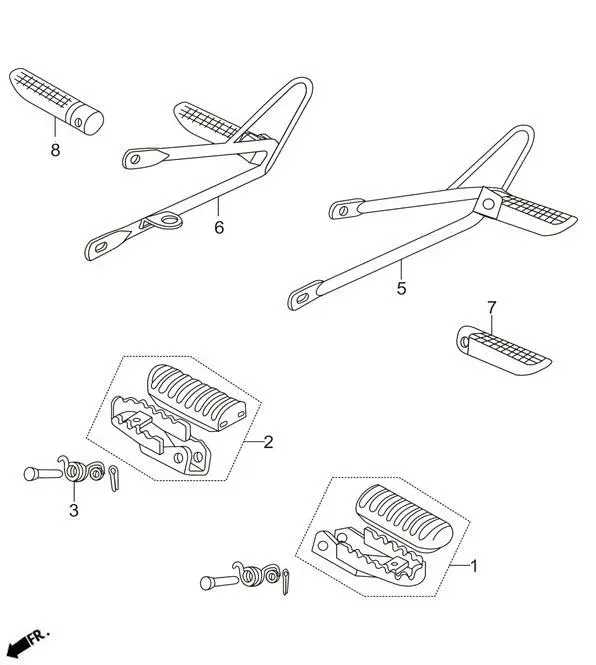 8
6
5
7
2
3
1
FR.