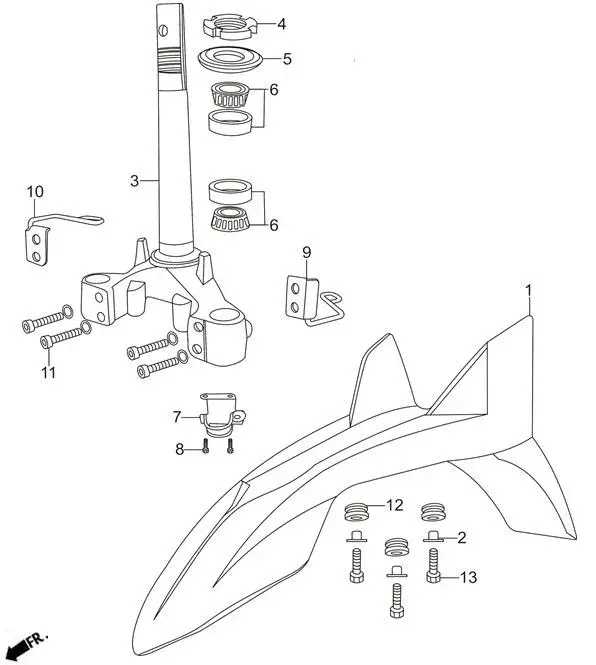 4
5
6
3
10
6
9
1
11
7
8
12
2
13
FR.