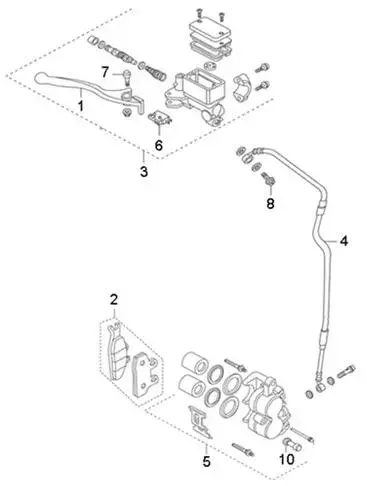 7
1
6
3
8
4
2
5
10