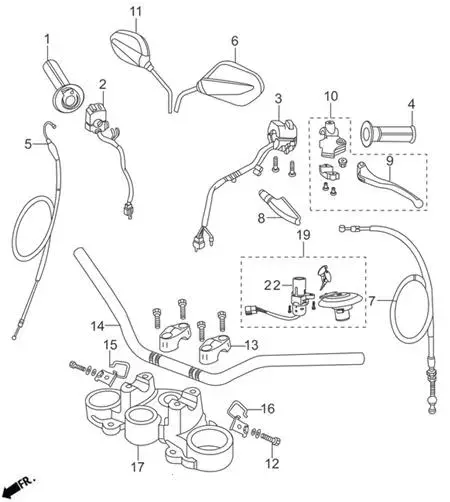 11
1
6
2
3
10
4
5
9
8
19
22
7
14
13
15
16
17
12
FR.