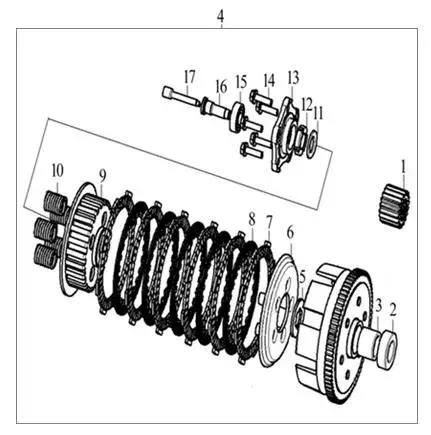 4

17
16
15
14
13
12
11
10
9
1
8
7
6
5
3
2