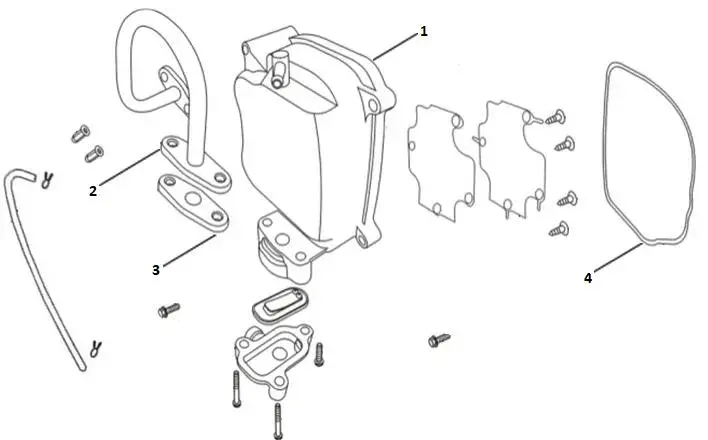 1
2
3
4