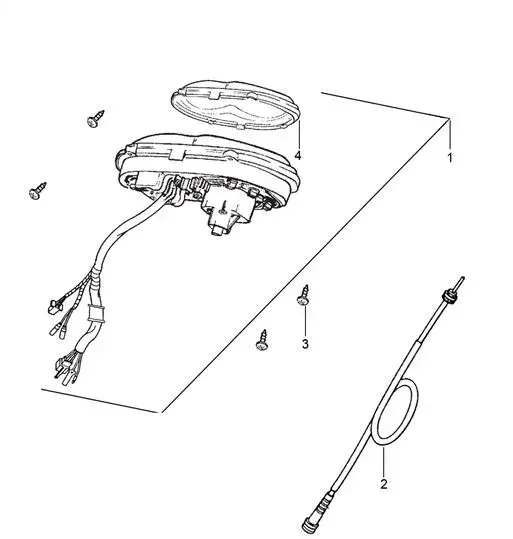 4
1
3
2