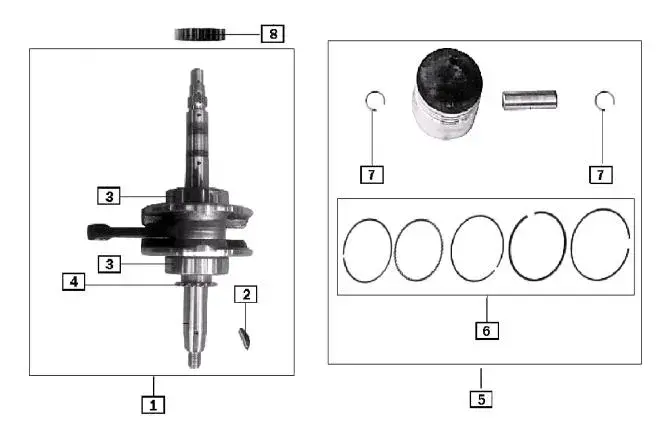 8
3
3
4
2
1
7
7
6
5