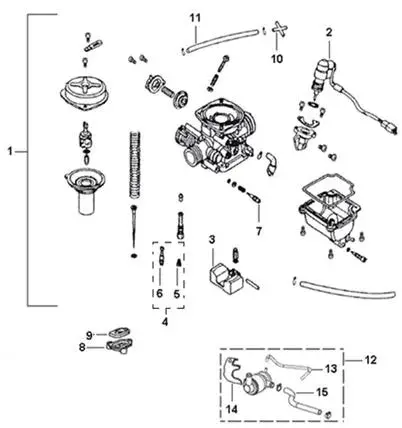 11
10
2
1
7
3
6
5
4
9
8
12
13
15
14