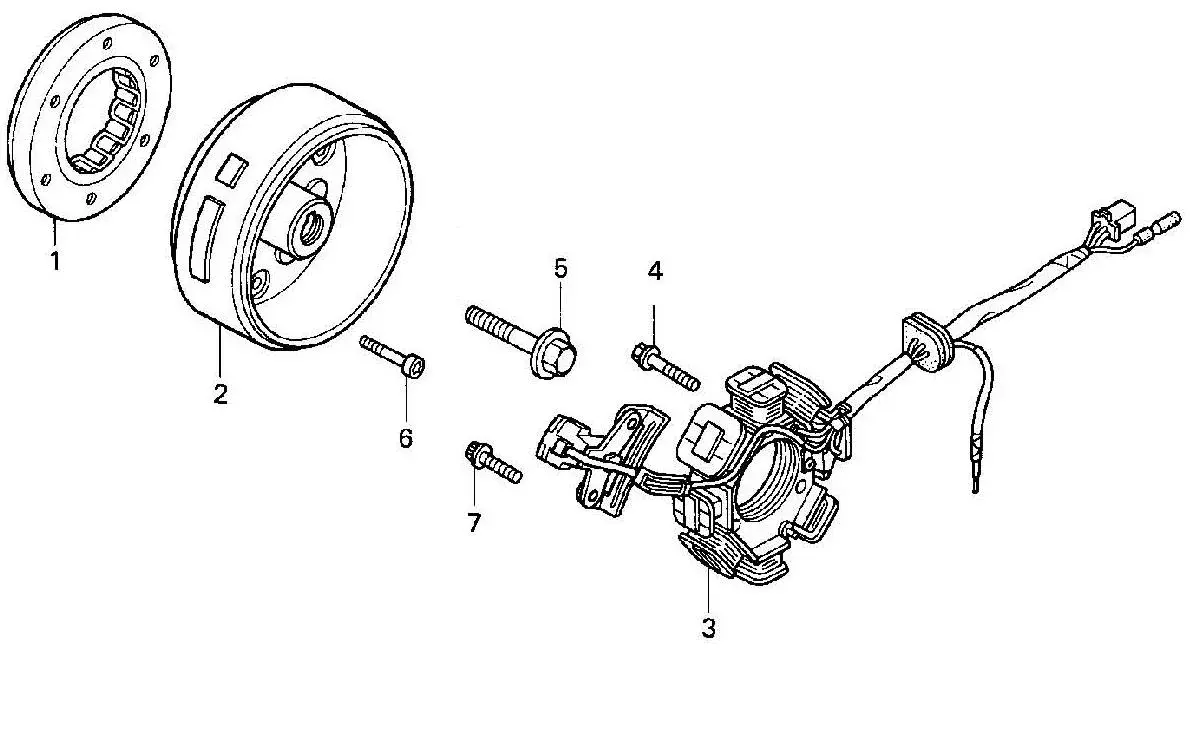 1
2
5
4
6
7
3