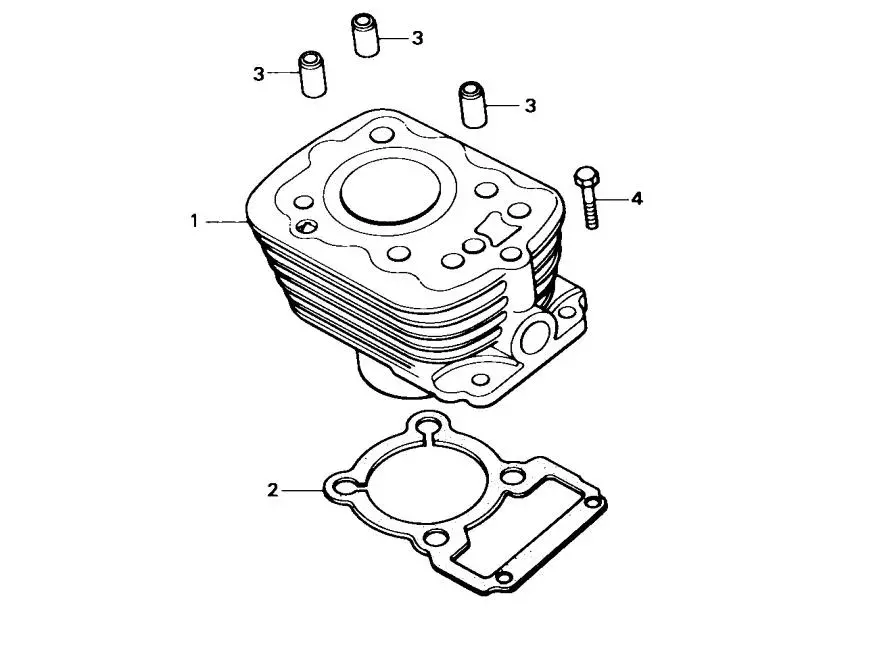 3
3
3
4
1
2