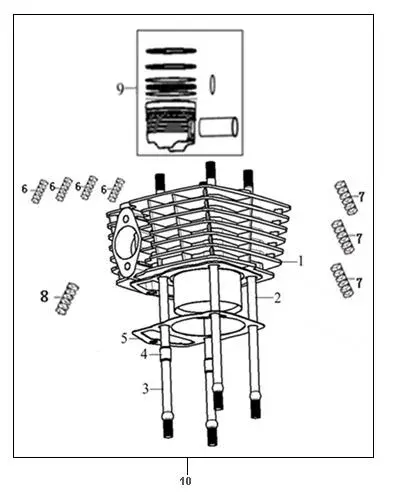 9
6
6
6
6
7
7
7
1
8
2
5
4
3
10