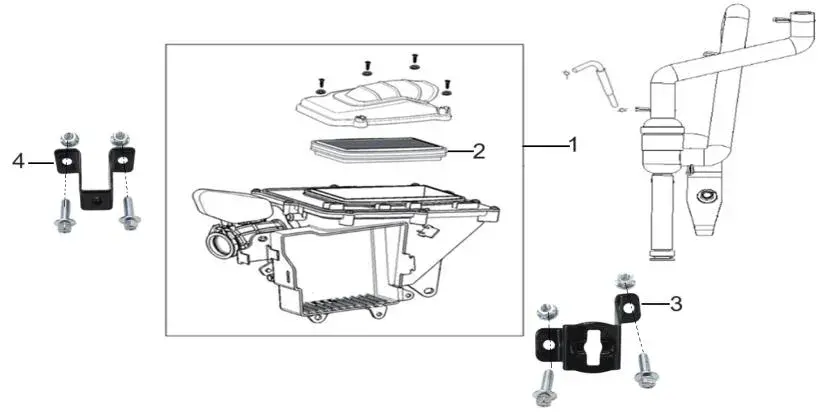 4
2
1
3