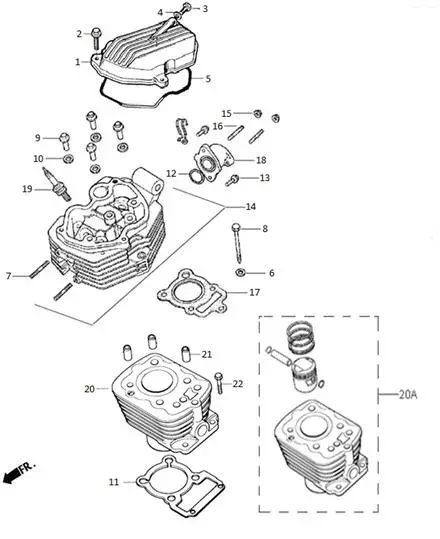 4
3
2
1
5
15
16
9
10
18
12
13
19
14
8
7
6
17
21
20
22
20A
FR.
11